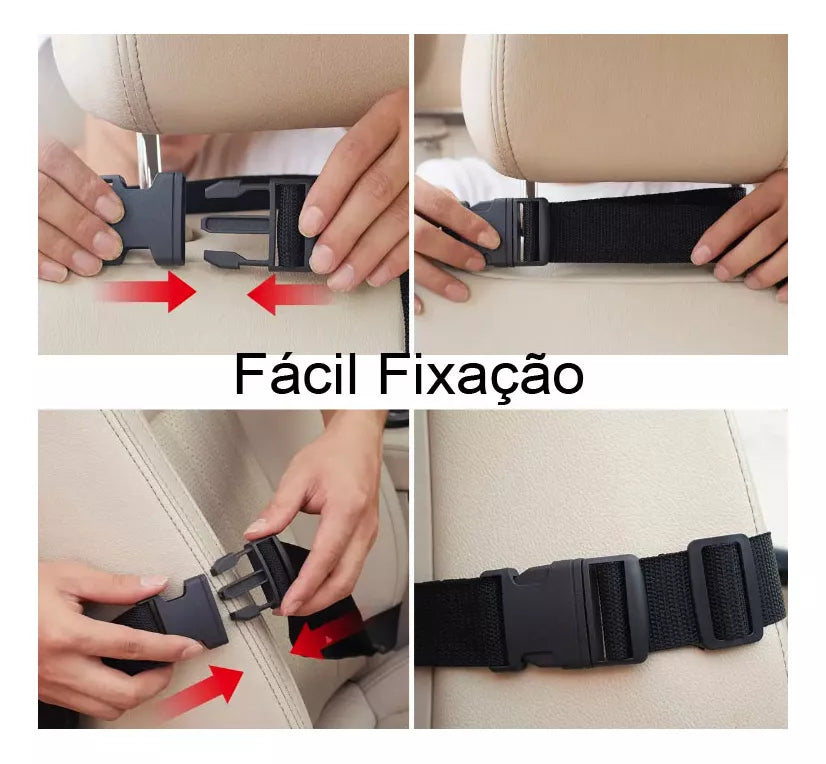 Fácil Fixação